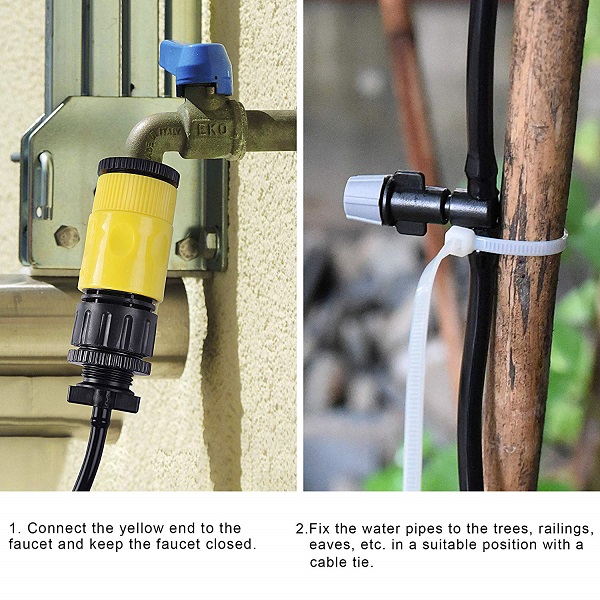 EKO

1. Connect the yellow end to the faucet and keep the faucet closed.

2.Fix the water pipes to the trees, railings, eaves, etc. in a suitable position with a cable tie.