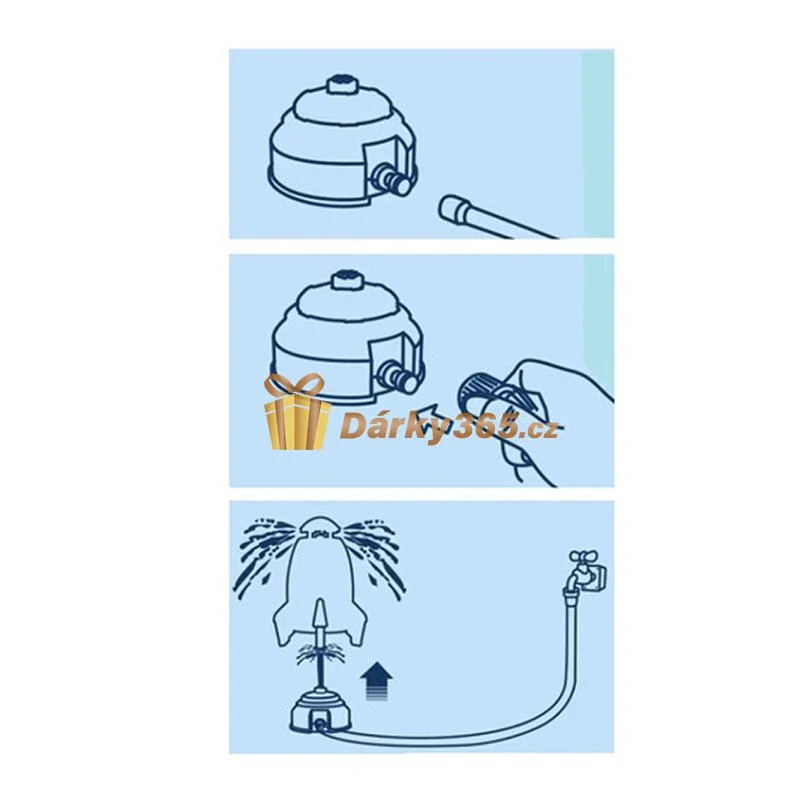 Dárky365.cz